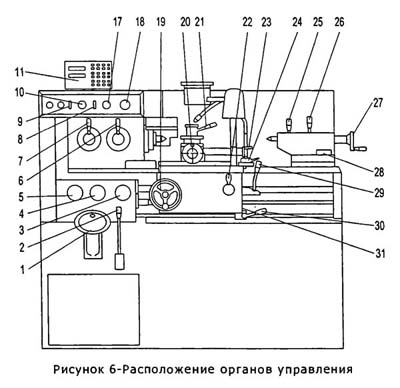 17 18 19 20 21 22 23 24 25 26

11

10

9

8

7

6

5

4

3

2

1

27

28

29

30

31

Рисунок 6-Расположение органов управления